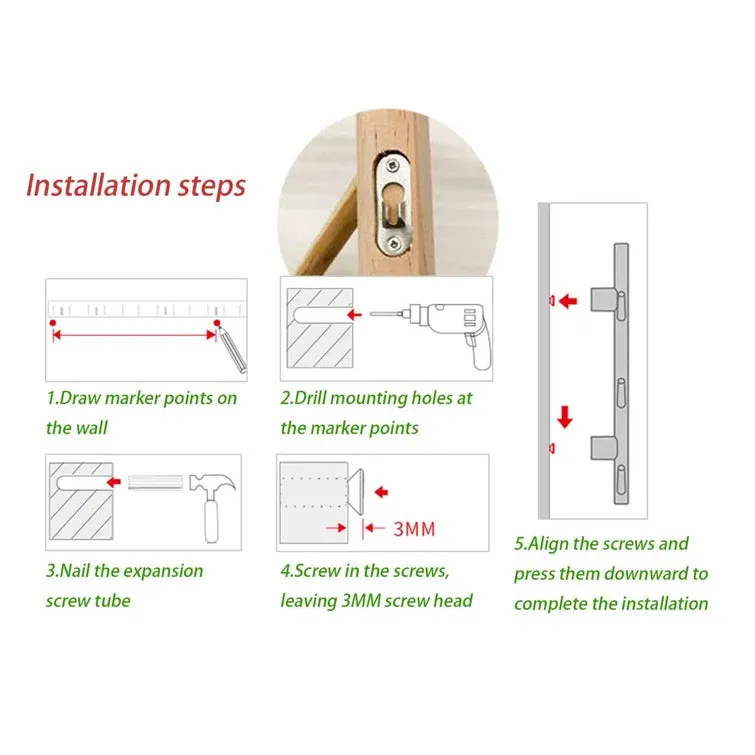 Installation steps

1.Draw marker points on the wall

2.Drill mounting holes at the marker points

3.Nail the expansion screw tube

3MM

4.Screw in the screws, leaving 3MM screw head

5.Align the screws and press them downward to complete the installation